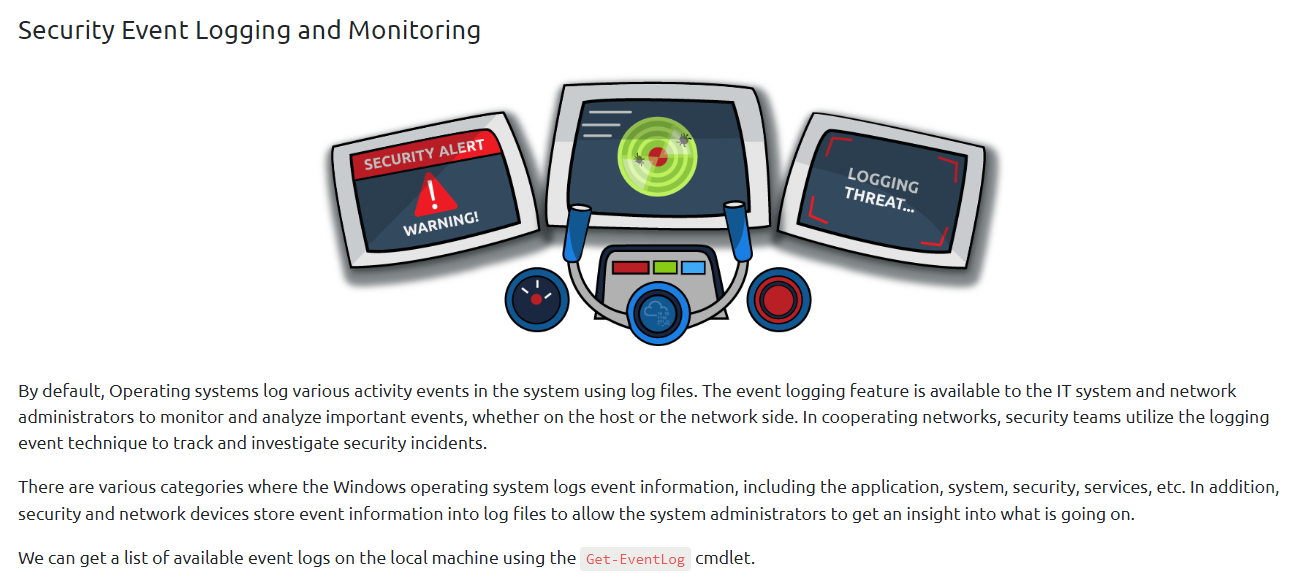 Security Event Logging and Monitoring

SECURITY ALERT

WARNING!

LOGGING THREAT...

By default, Operating systems log various activity events in the system using log files. The event logging feature is available to the IT system and network administrators to monitor and analyze important events, whether on the host or the network side. In cooperating networks, security teams utilize the logging event technique to track and investigate security incidents.

There are various categories where the Windows operating system logs event information, including the application, system, security, services, etc. In addition, security and network devices store event information into log files to allow the system administrators to get an insight into what is going on.

We can get a list of available event logs on the local machine using the Get-EventLog cmdlet.