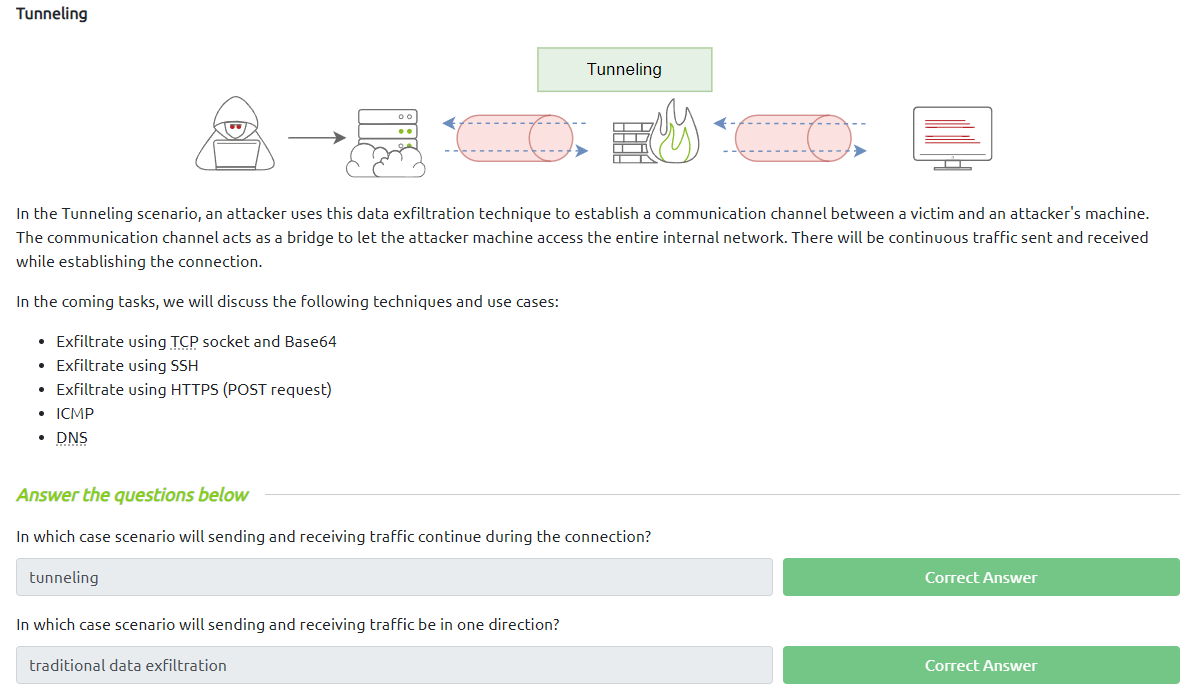 Tunneling

Tunneling

In the Tunneling scenario, an attacker uses this data exfiltration technique to establish a communication channel between a victim and an attacker's machine. The communication channel acts as a bridge to let the attacker machine access the entire internal network. There will be continuous traffic sent and received while establishing the connection.

In the coming tasks, we will discuss the following techniques and use cases:

- Exfiltrate using TCP socket and Base64
- Exfiltrate using SSH
- Exfiltrate using HTTPS (POST request)
- ICMP
- DNS

Answer the questions below

In which case scenario will sending and receiving traffic continue during the connection?

tunneling

Correct Answer

In which case scenario will sending and receiving traffic be in one direction?

traditional data exfiltration

Correct Answer